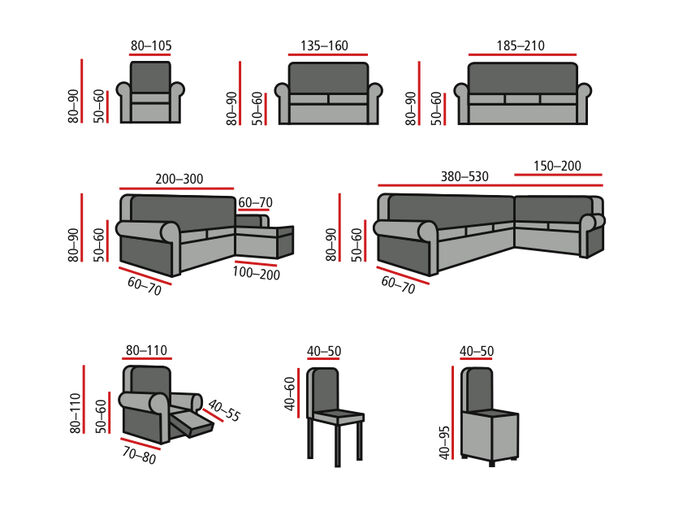 80–105
80–90
50–60

135–160
80–90
50–60

185–210
80–90
50–60

200–300
60–70
80–90
50–60
60–70
100–200

380–530
150–200
80–90
50–60
60–70

80–110
80–110
50–60
40–55
70–80

40–50
40–60

40–50
40–95