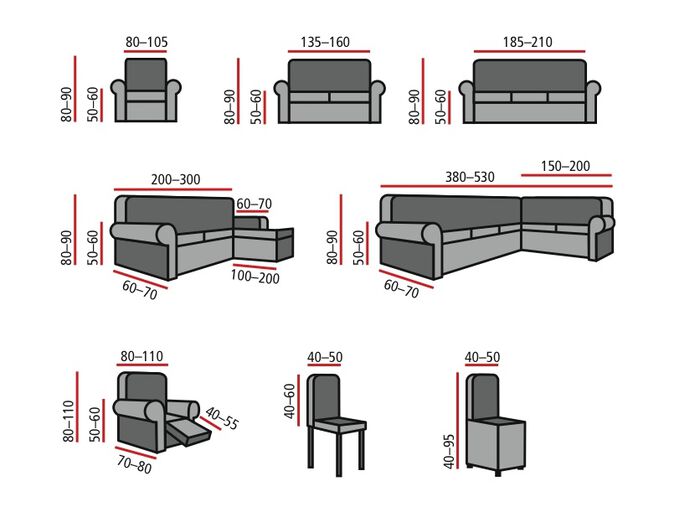 80–105
80–90
50–60

135–160
80–90
50–60

185–210
80–90
50–60

200–300
60–70
80–90
50–60
60–70
100–200

380–530
150–200
80–90
50–60
60–70

80–110
80–110
50–60
40–55
70–80

40–50
40–60

40–50
40–95